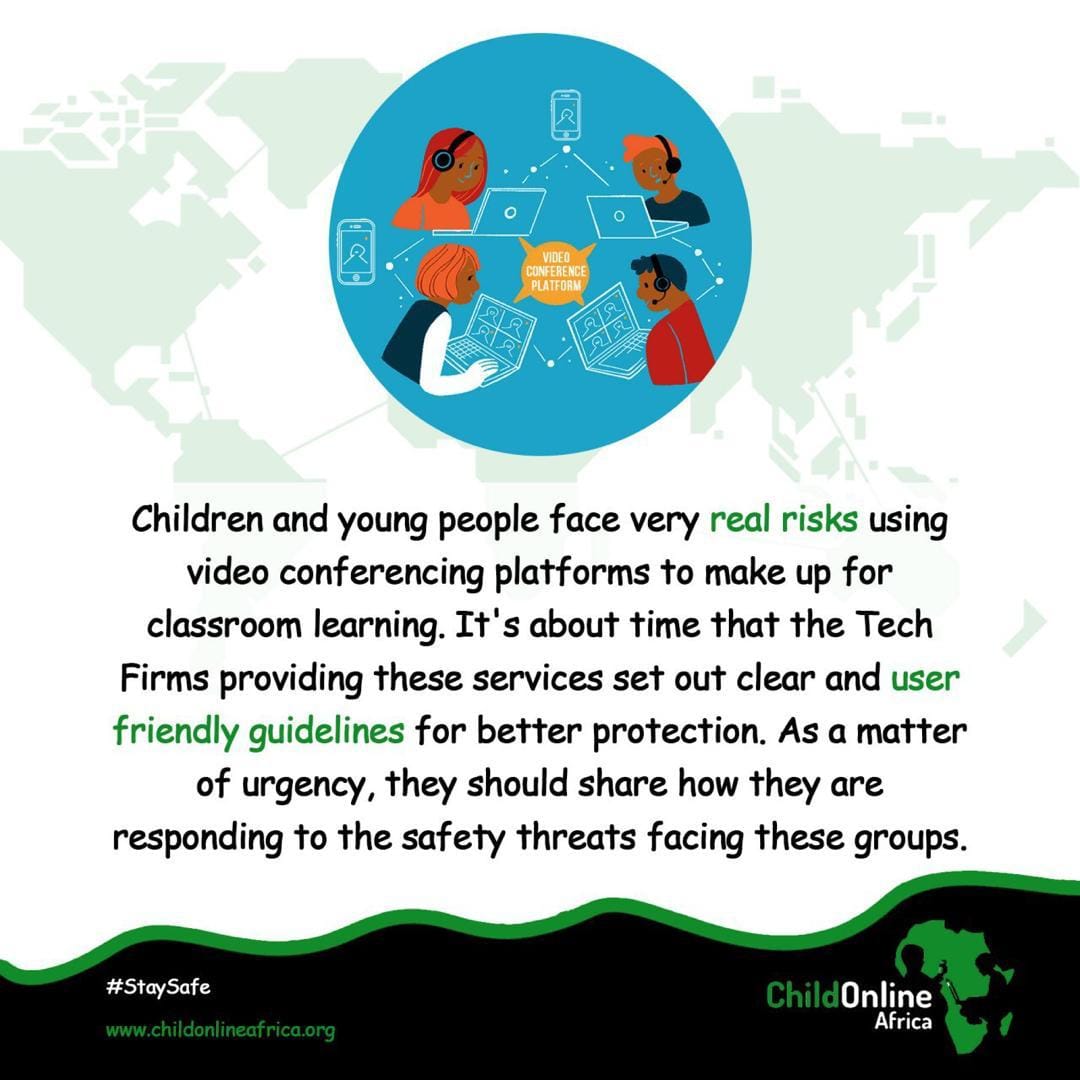 VIDEO CONFERENCE PLATFORM

Children and young people face very real risks using video conferencing platforms to make up for classroom learning. It's about time that the Tech Firms providing these services set out clear and user friendly guidelines for better protection. As a matter of urgency, they should share how they are responding to the safety threats facing these groups.

#StaySafe

www.childonlineafrica.org

ChildOnline Africa