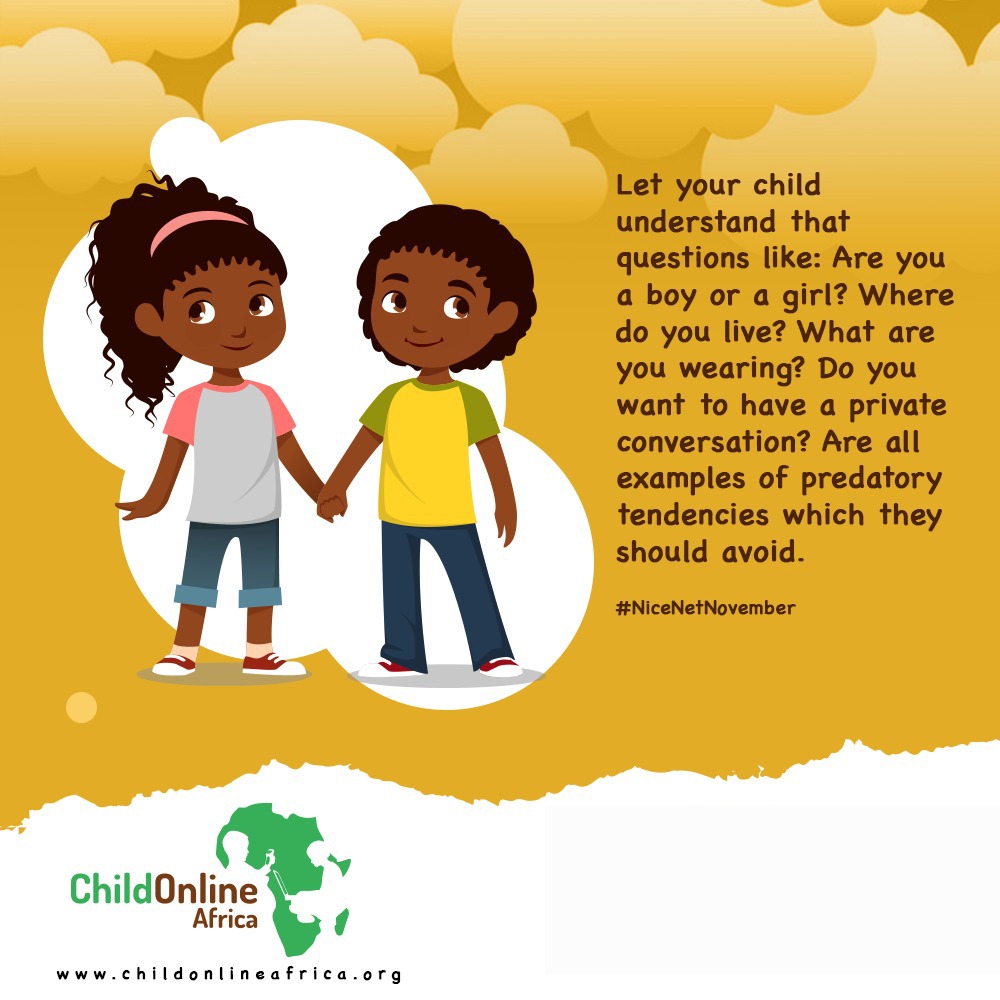 Let your child understand that questions like: Are you a boy or a girl? Where do you live? What are you wearing? Do you want to have a private conversation? Are all examples of predatory tendencies which they should avoid.

#NiceNetNovember

ChildOnline Africa

www.childonlineafrica.org