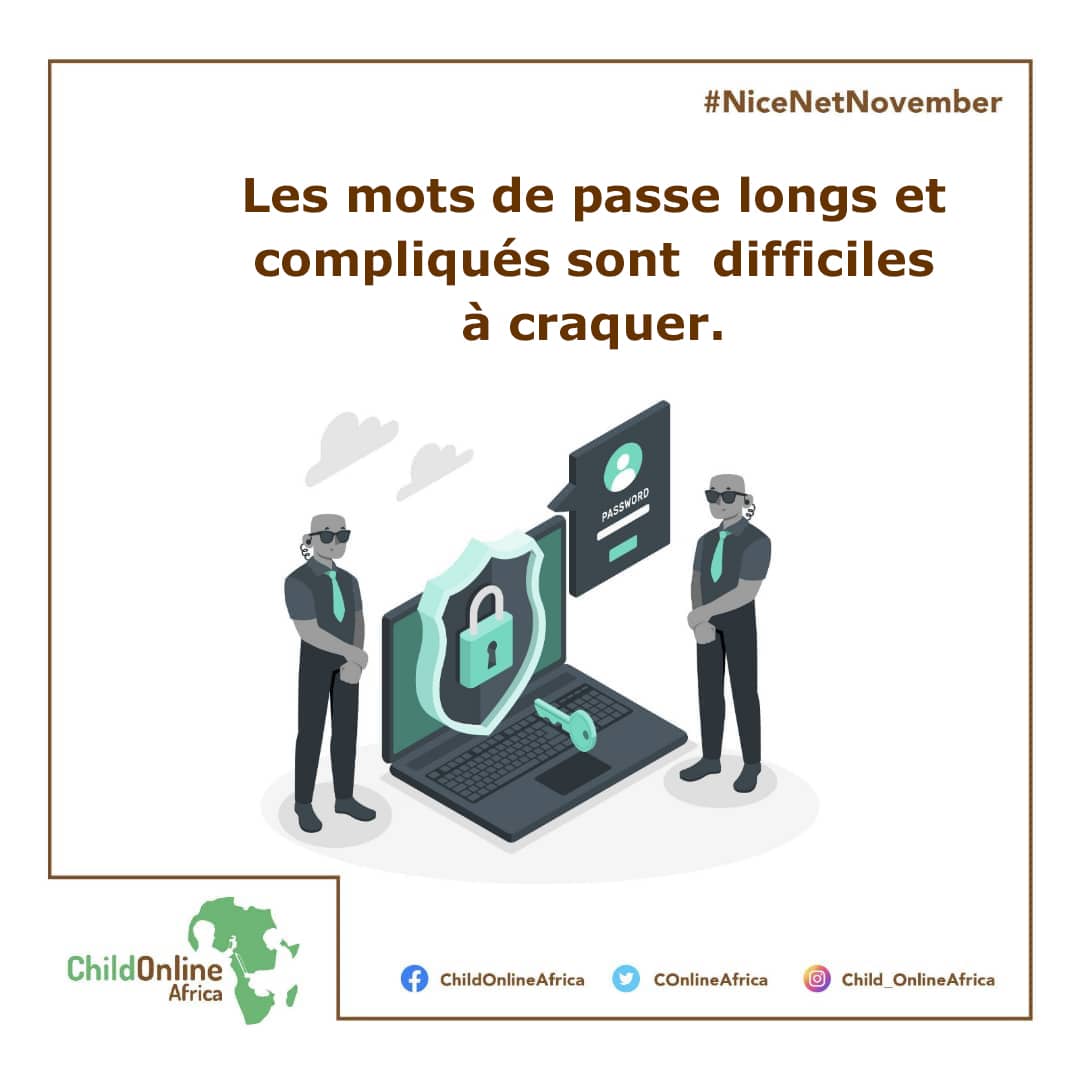 #NiceNetNovember

Les mots de passe longs et compliqués sont difficiles à craquer.

PASSWORD

ChildOnline Africa

ChildOnlineAfrica

COnlineAfrica

Child_OnlineAfrica