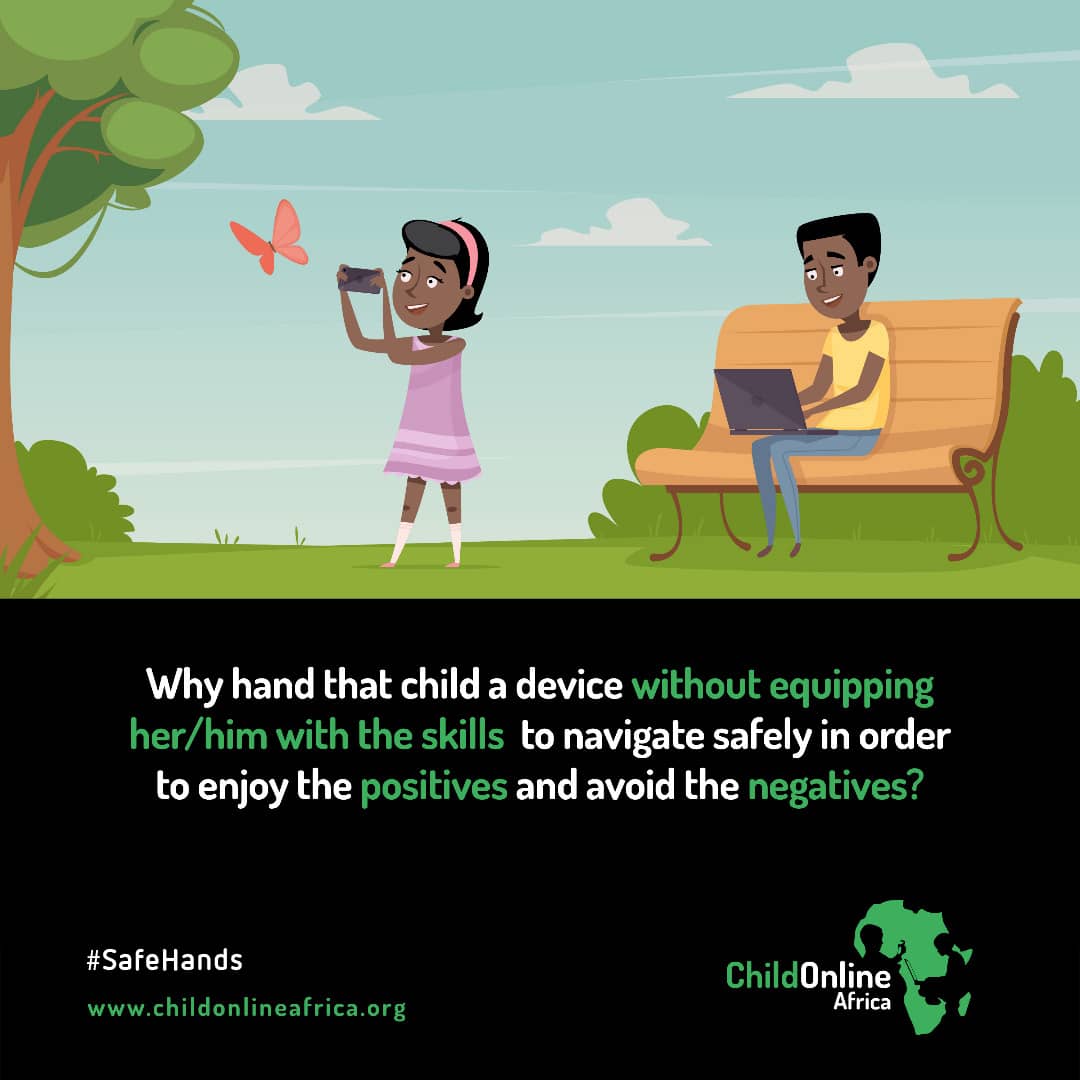 Why hand that child a device without equipping her/him with the skills to navigate safely in order to enjoy the positives and avoid the negatives?

#SafeHands

www.childonlineafrica.org

ChildOnline Africa