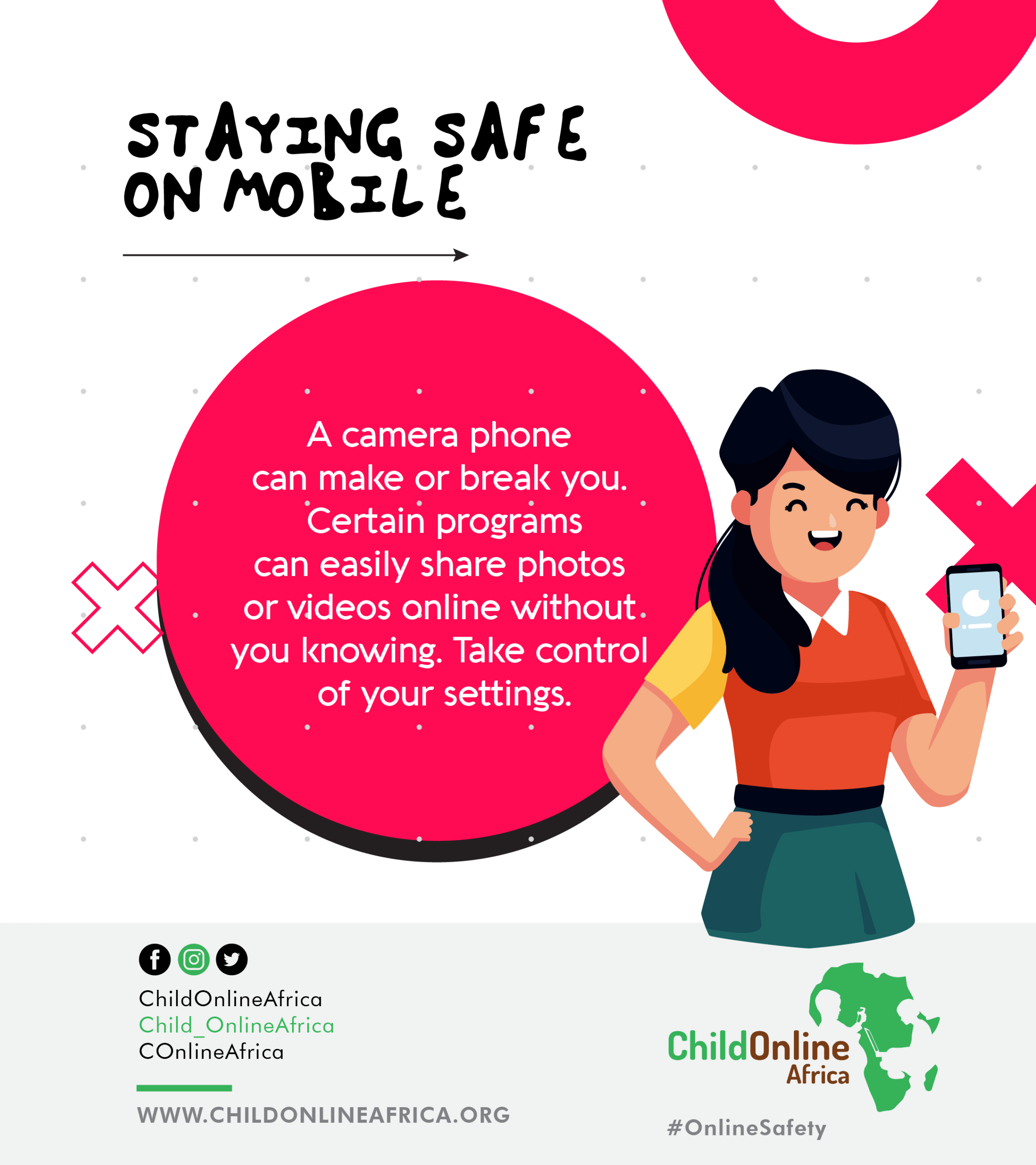 STAYING SAFE ON MOBILE

A camera phone can make or break you. Certain programs can easily share photos or videos online without you knowing. Take control of your settings.

ChildOnlineAfrica
Child_OnlineAfrica
COnlineAfrica

WWW.CHILDONLINEAFRICA.ORG

ChildOnline Africa

#OnlineSafety