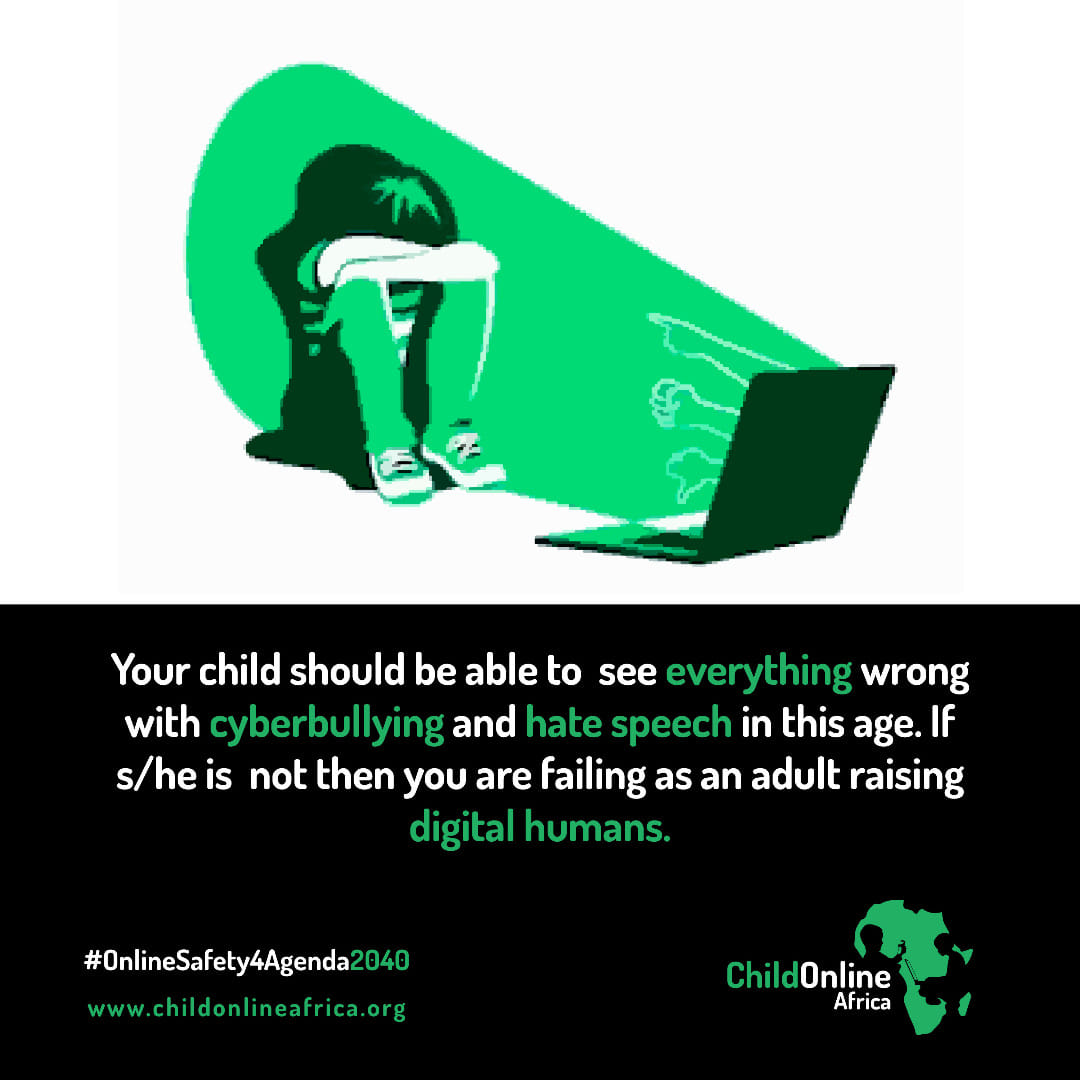 Your child should be able to see everything wrong with cyberbullying and hate speech in this age. If s/he is not then you are failing as an adult raising digital humans.

#OnlineSafety4Agenda2040

www.childonlineafrica.org

ChildOnline Africa