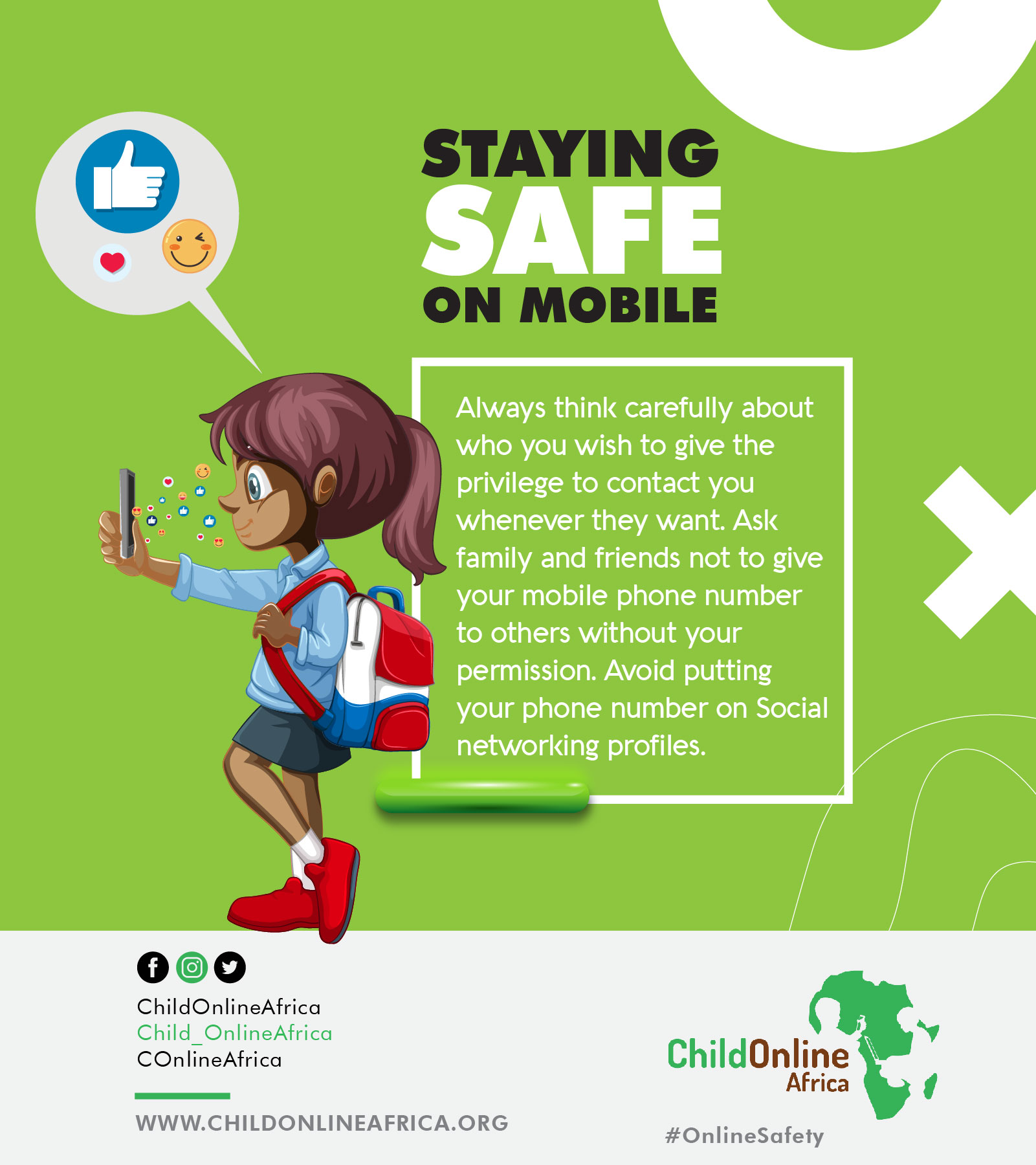 STAYING
SAFE
ON MOBILE

Always think carefully about who you wish to give the privilege to contact you whenever they want. Ask family and friends not to give your mobile phone number to others without your permission. Avoid putting your phone number on Social networking profiles.

ChildOnlineAfrica
Child_OnlineAfrica
COnlineAfrica

WWW.CHILDONLINEAFRICA.ORG

ChildOnline
Africa

#OnlineSafety