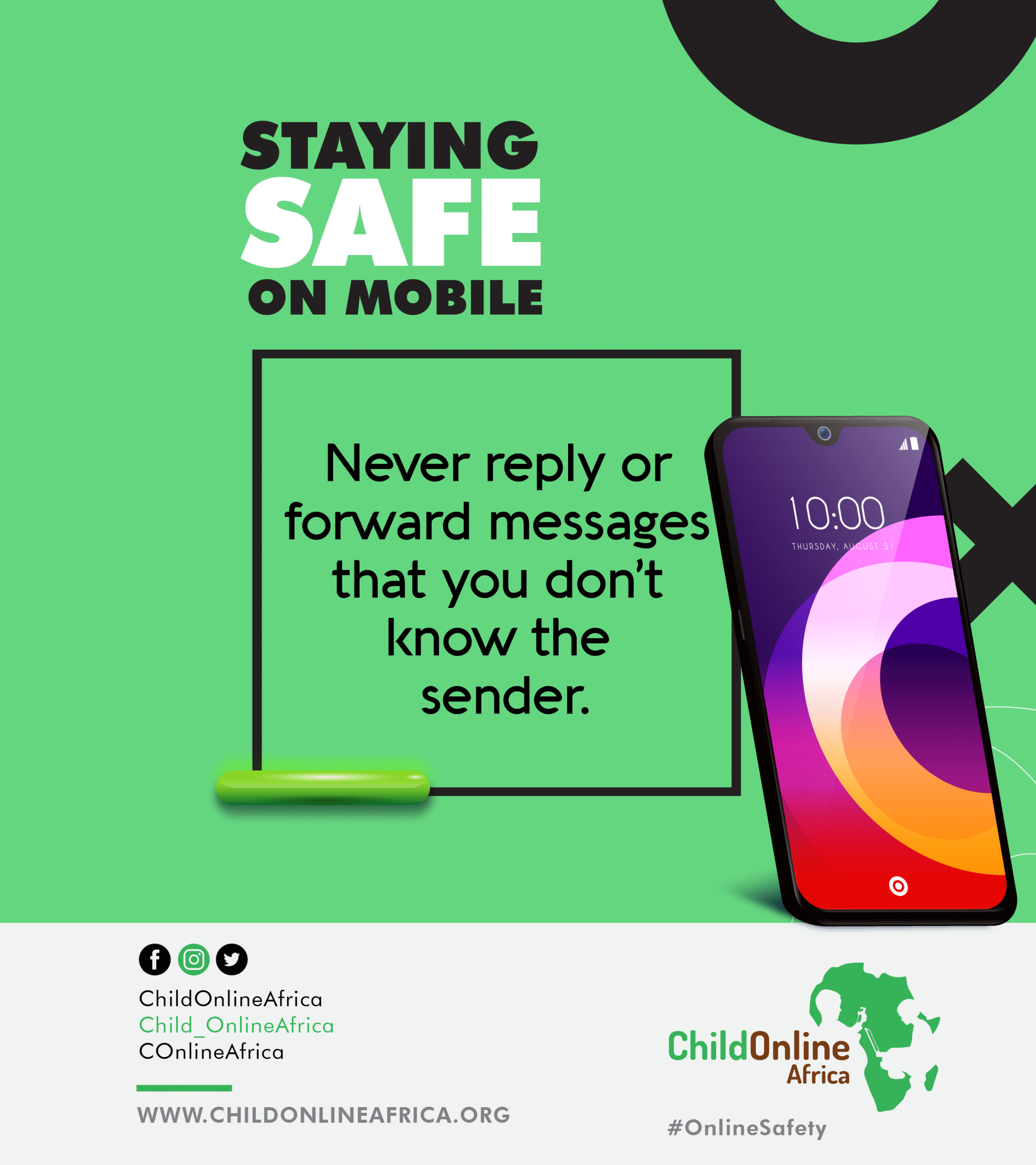 STAYING SAFE ON MOBILE

Never reply or forward messages that you don't know the sender.

10:00
THURSDAY, AUGUST 31

ChildOnlineAfrica
Child_OnlineAfrica
COnlineAfrica

WWW.CHILDONLINEAFRICA.ORG

ChildOnline Africa

#OnlineSafety